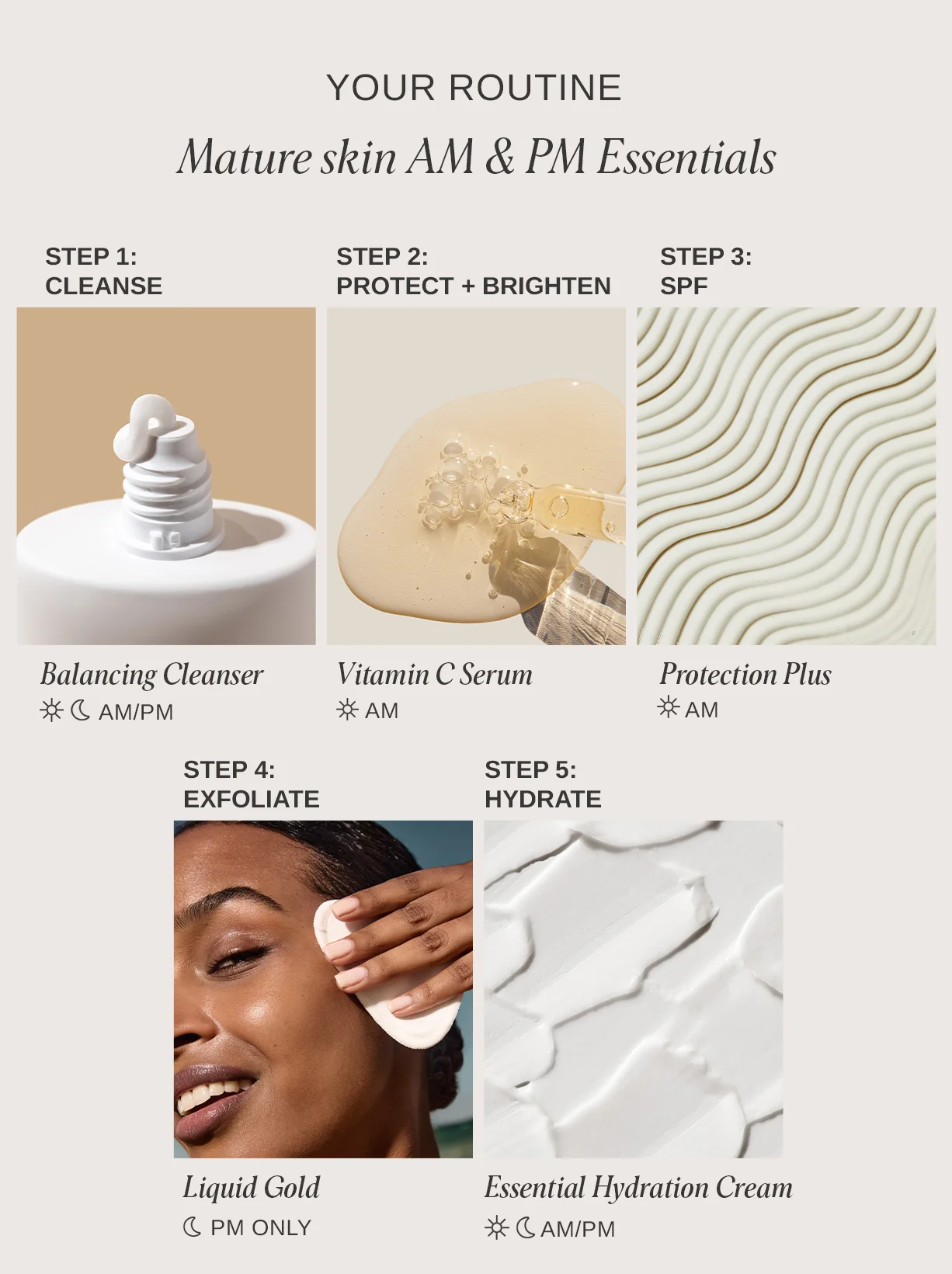 YOUR ROUTINE
Mature skin AM & PM Essentials

STEP 1:
CLEANSE

Balancing Cleanser
AM/PM

STEP 2:
PROTECT + BRIGHTEN

Vitamin C Serum
AM

STEP 3:
SPF

Protection Plus
AM

STEP 4:
EXFOLIATE

Liquid Gold
PM ONLY

STEP 5:
HYDRATE

Essential Hydration Cream
AM/PM